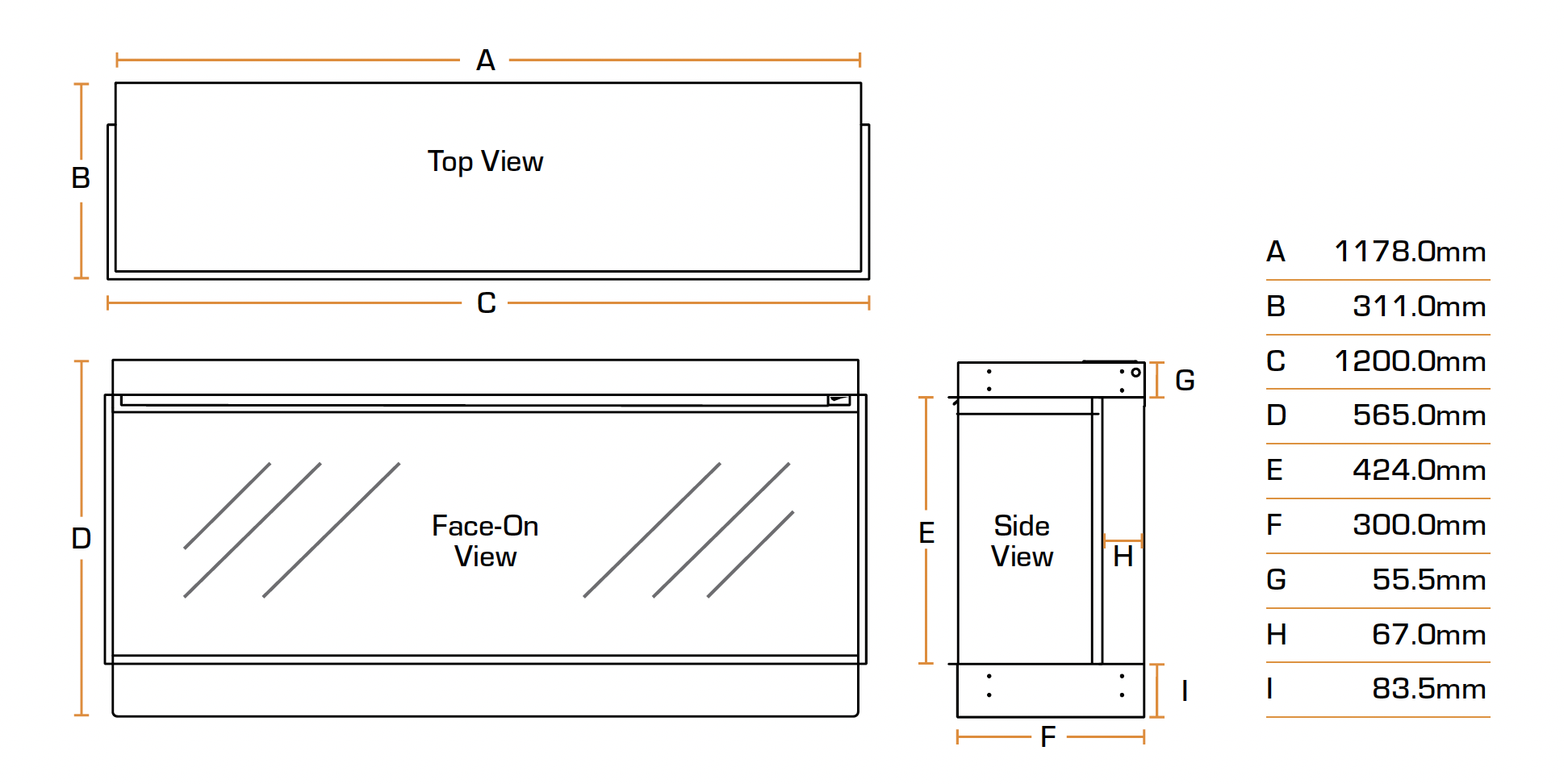 A

B

Top View

C

D

Face-On View

E

Side View

H

G

I

F

| A | 1178.0mm |
|---|---|
| B | 311.0mm |
| C | 1200.0mm |
| D | 565.0mm |
| E | 424.0mm |
| F | 300.0mm |
| G | 55.5mm |
| H | 67.0mm |
| I | 83.5mm |