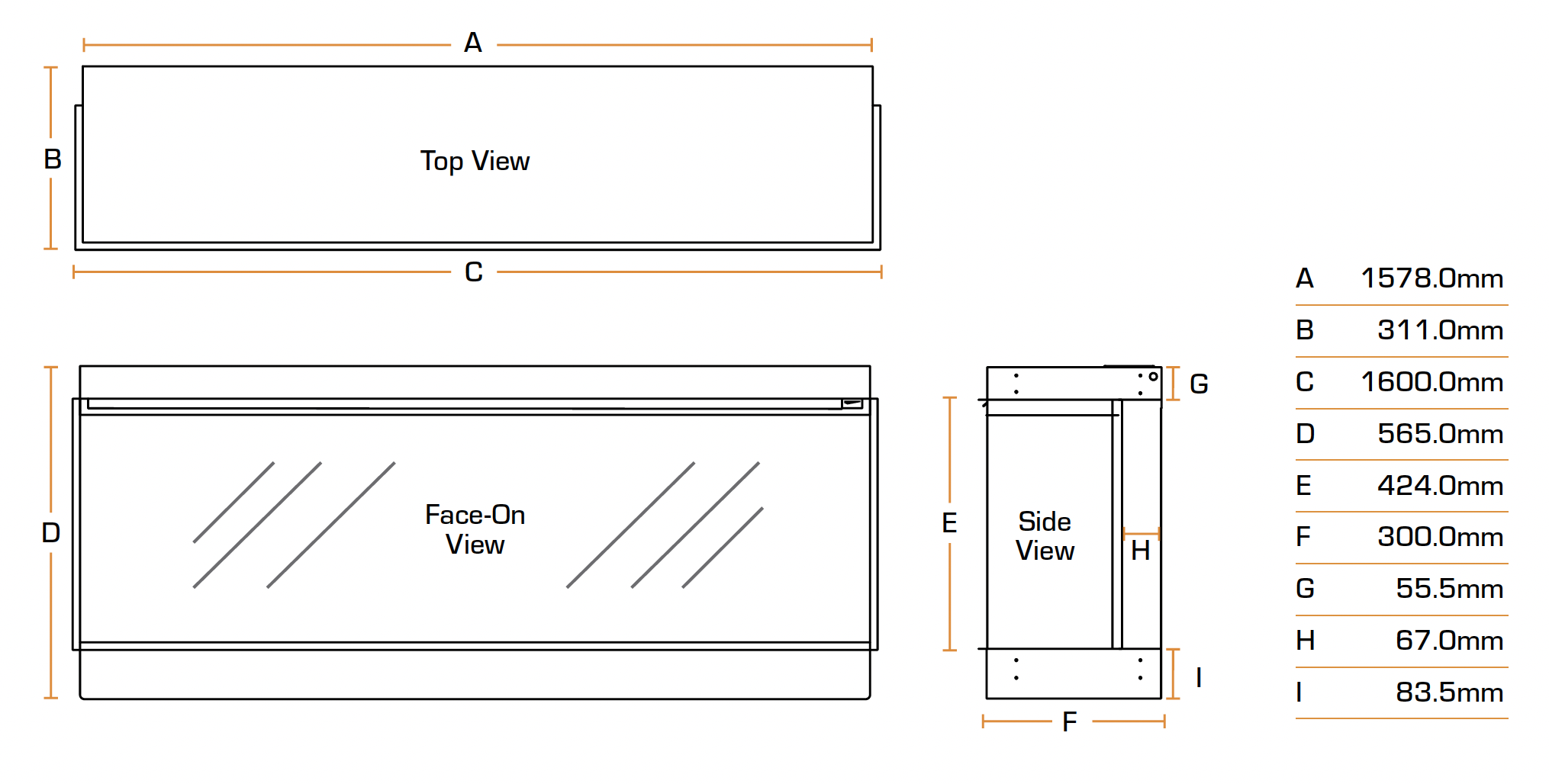 A

B

Top View

C

D

Face-On View

E

Side View

G

H

I

F

| A | 1578.0mm |
|---|---|
| B | 311.0mm |
| C | 1600.0mm |
| D | 565.0mm |
| E | 424.0mm |
| F | 300.0mm |
| G | 55.5mm |
| H | 67.0mm |
| I | 83.5mm |